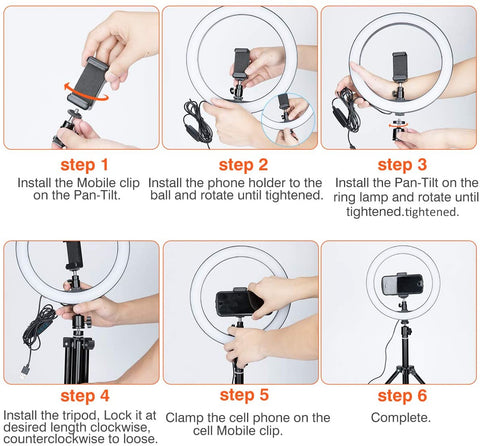 step 1
Install the Mobile clip on the Pan-Tilt.

step 2
Install the phone holder to the ball and rotate until tightened.

step 3
Install the Pan-Tilt on the ring lamp and rotate until tightened.tightened.

step 4
Install the tripod, Lock it at desired length clockwise, counterclockwise to loose.

step 5
Clamp the cell phone on the cell Mobile clip.

step 6
Complete.