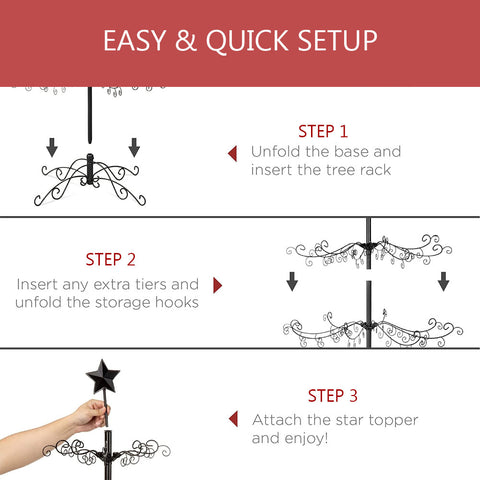 EASY & QUICK SETUP

STEP 1
Unfold the base and insert the tree rack

STEP 2
Insert any extra tiers and unfold the storage hooks

STEP 3
Attach the star topper and enjoy!