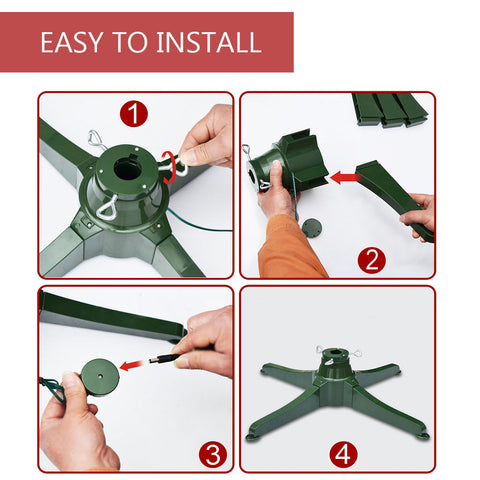 EASY TO INSTALL

1

2

3

4